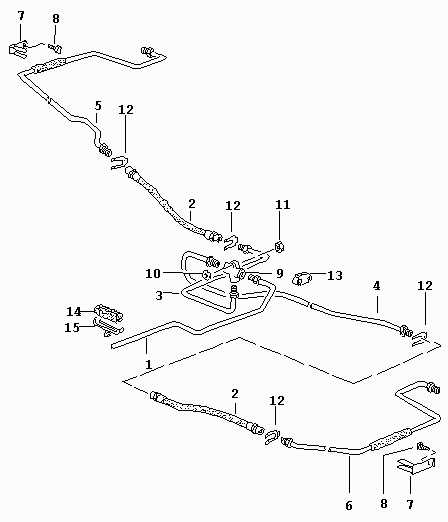 7
8
5
12
2
12
11
10
9
13
3
4
12
14
15
1
2
12
6
8
7